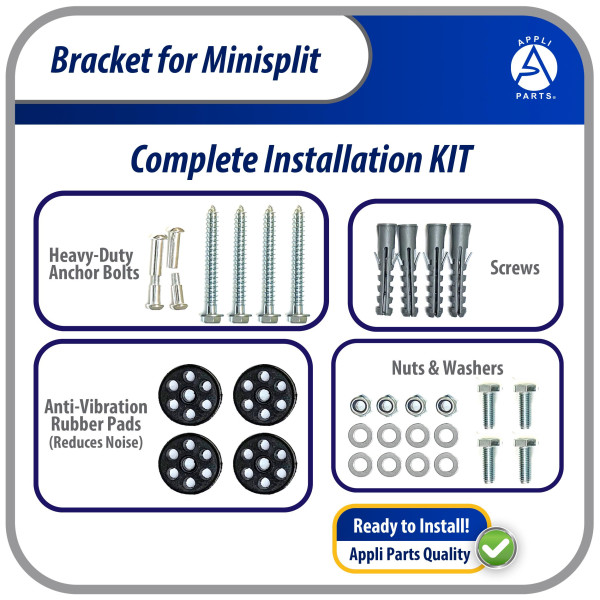 Bracket for Minisplit

APPLI PARTS®

Complete Installation KIT

Heavy-Duty Anchor Bolts

Screws

Anti-Vibration Rubber Pads (Reduces Noise)

Nuts & Washers

Ready to Install!

Appli Parts Quality